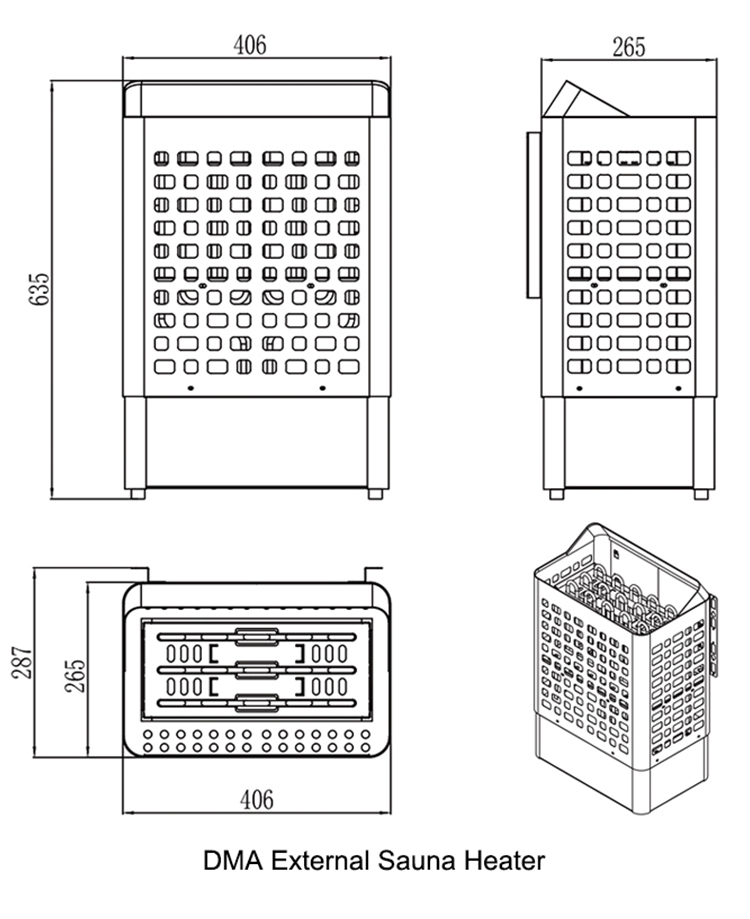 406

265

635

287

265

406

DMA External Sauna Heater