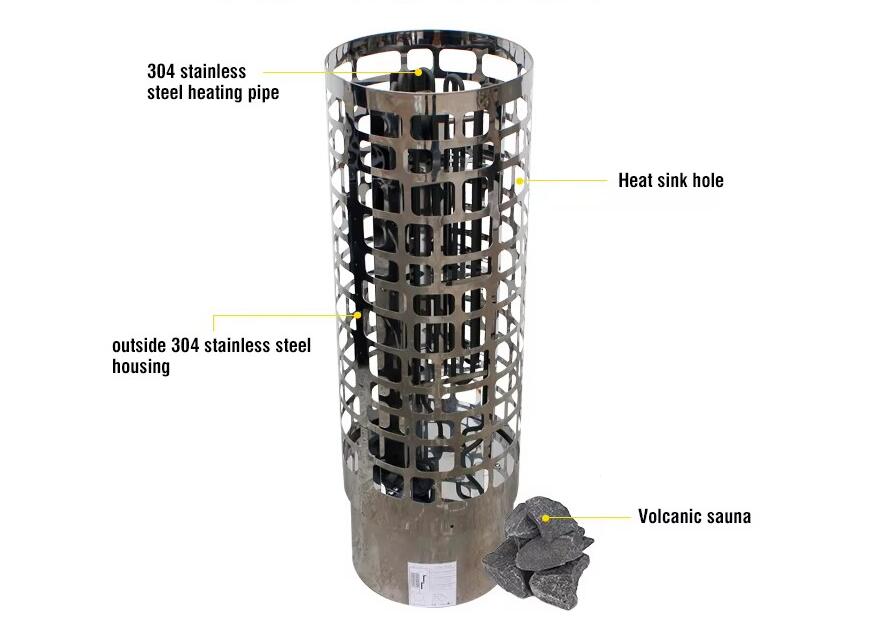 304 stainless steel heating pipe

Heat sink hole

outside 304 stainless steel housing

Volcanic sauna